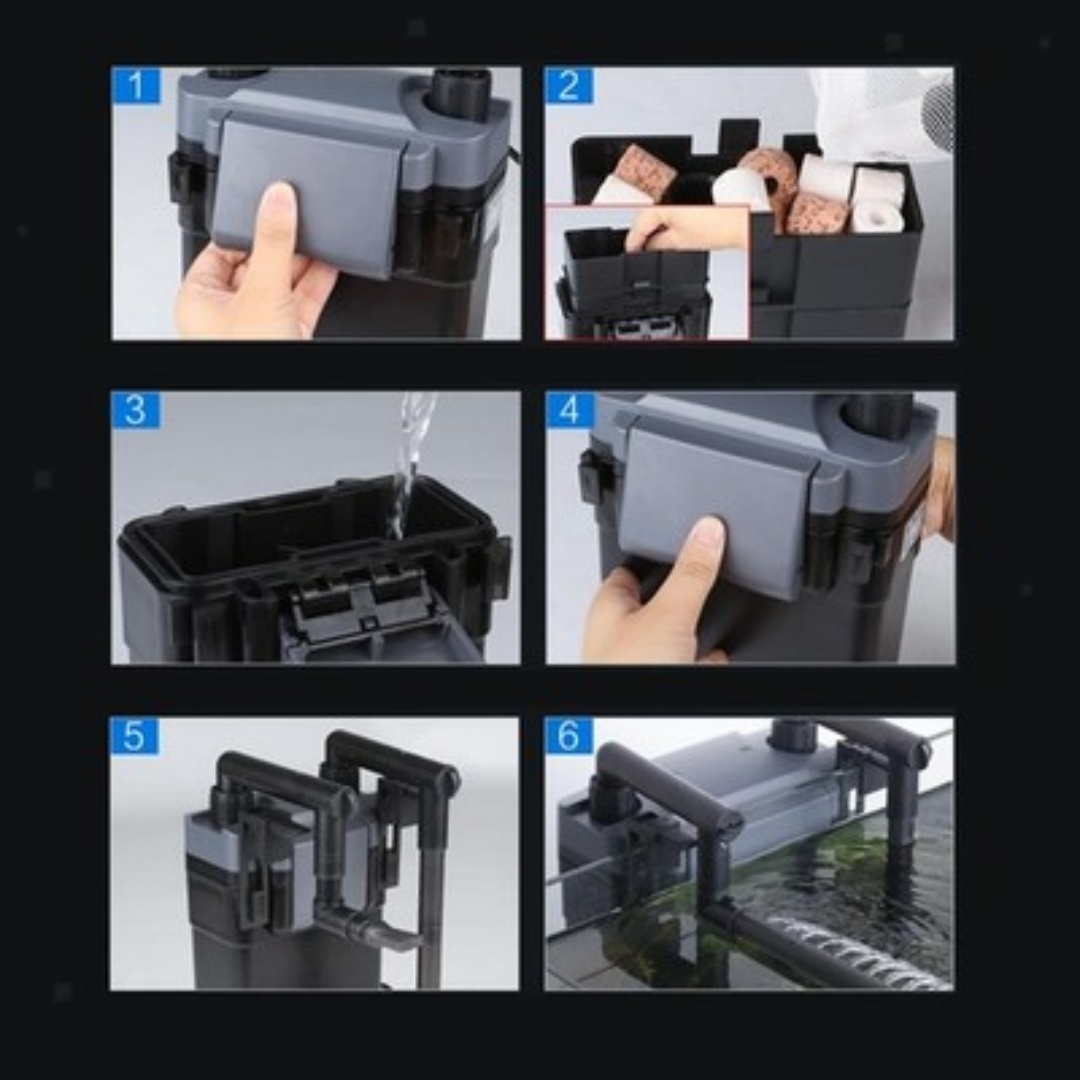 1

2

3

4

5

6